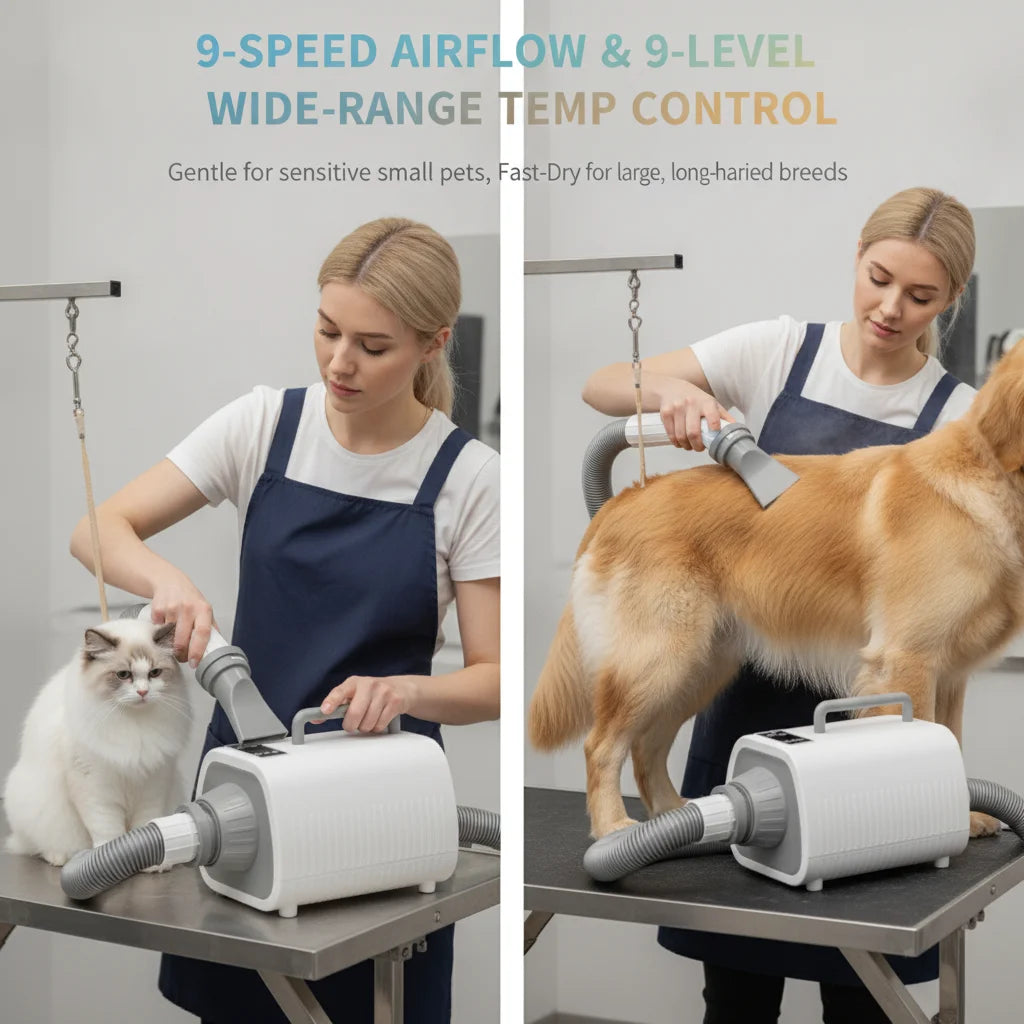 9-SPEED AIRFLOW & 9-LEVEL WIDE-RANGE TEMP CONTROL

Gentle for sensitive small pets, Fast-Dry for large, long-haried breeds